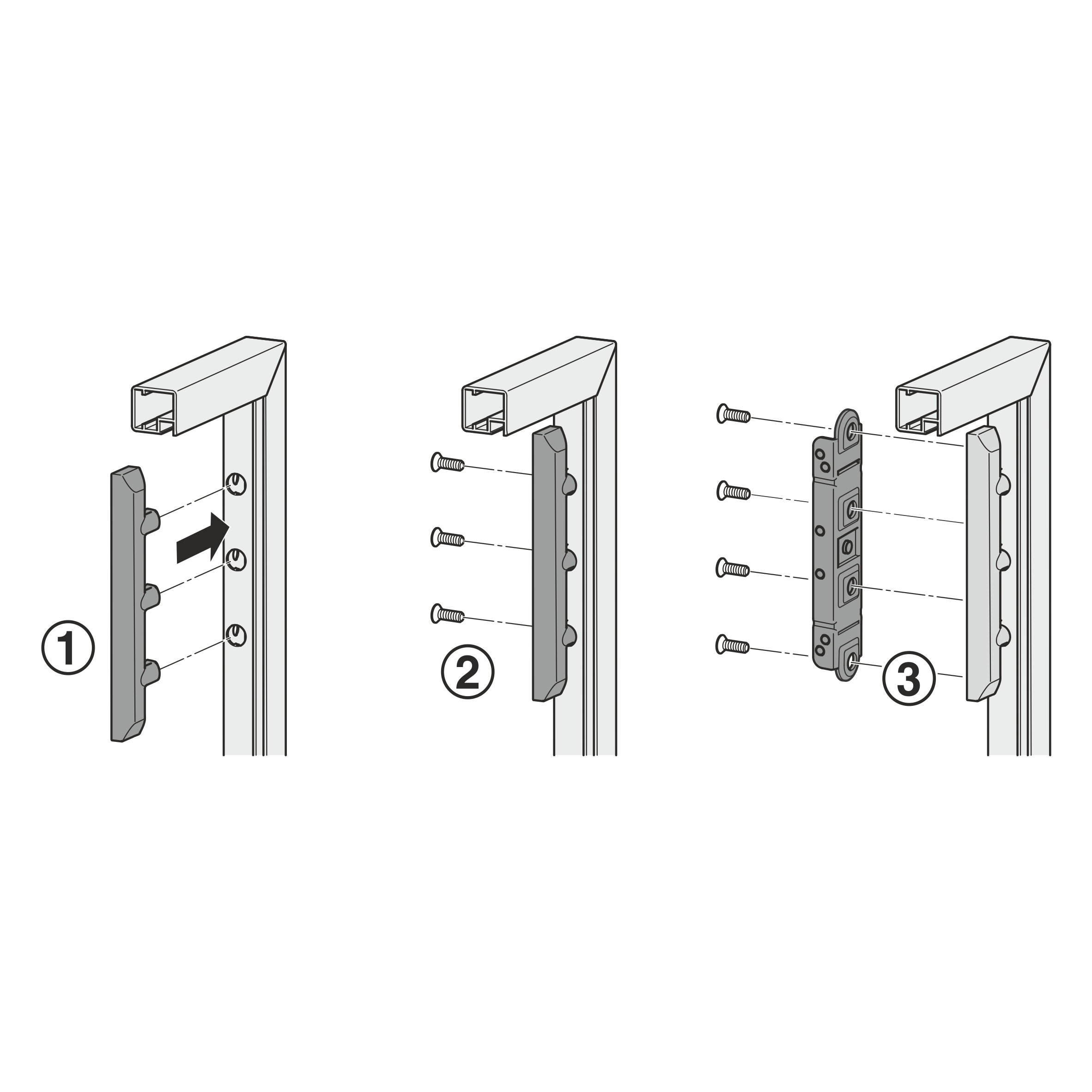 1

2

3